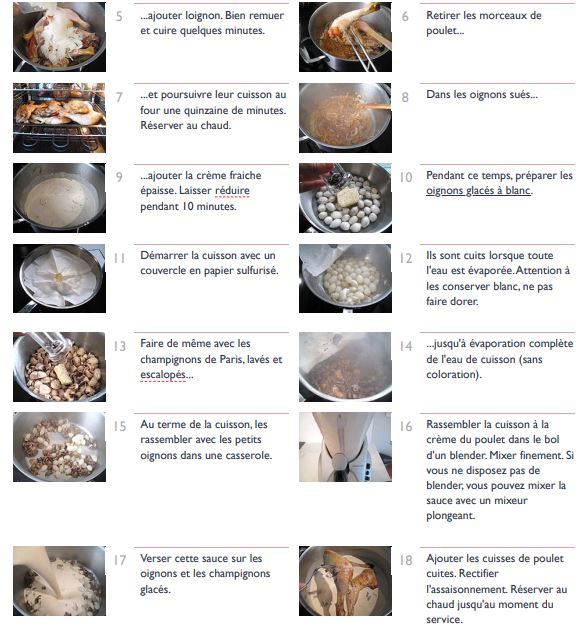 5 ...ajouter loignon. Bien remuer et cuire quelques minutes.

6 Retirer les morceaux de poulet...

7 ...et poursuivre leur cuisson au four une quinzaine de minutes. Réserver au chaud.

8 Dans les oignons sués...

9 ...ajouter la crème fraiche épaisse. Laisser réduire pendant 10 minutes.

10 Pendant ce temps, préparer les oignons glacés à blanc.

11 Démarrer la cuisson avec un couvercle en papier sulfurisé.

12 Ils sont cuits lorsque toute l'eau est évaporée. Attention à les conserver blanc, ne pas faire dorer.

13 Faire de même avec les champignons de Paris, lavés et escalopés...

14 ...jusqu'à évaporation complète de l'eau de cuisson (sans coloration).

15 Au terme de la cuisson, les rassembler avec les petits oignons dans une casserole.

16 Rassembler la cuisson à la crème du poulet dans le bol d'un blender. Mixer finement. Si vous ne disposez pas de blender, vous pouvez mixer la sauce avec un mixeur plongeant.

17 Verser cette sauce sur les oignons et les champignons glacés.

18 Ajouter les cuisses de poulet cuites. Rectifier l'assaisonnement. Réserver au chaud jusqu'au moment du service.